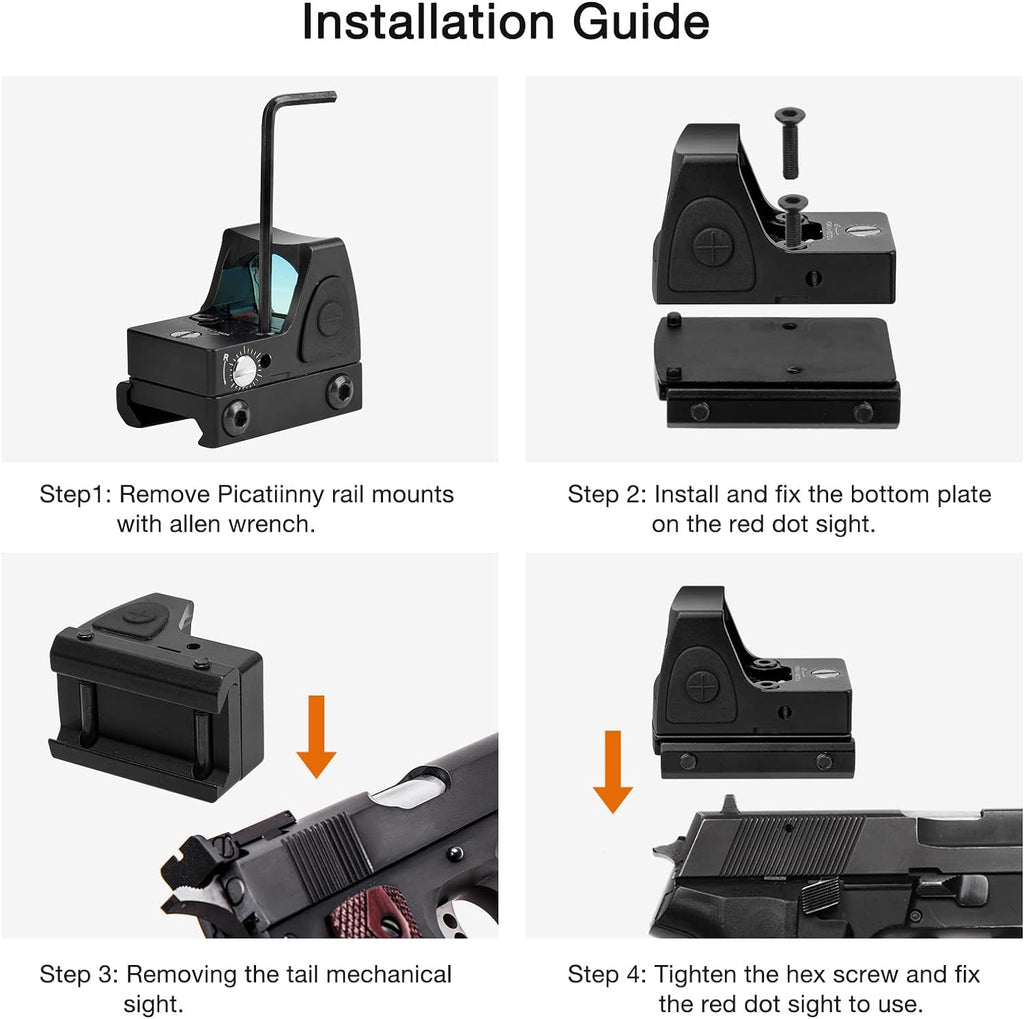 Installation Guide

Step1: Remove Picatiinny rail mounts with allen wrench.

Step 2: Install and fix the bottom plate on the red dot sight.

Step 3: Removing the tail mechanical sight.

Step 4: Tighten the hex screw and fix the red dot sight to use.