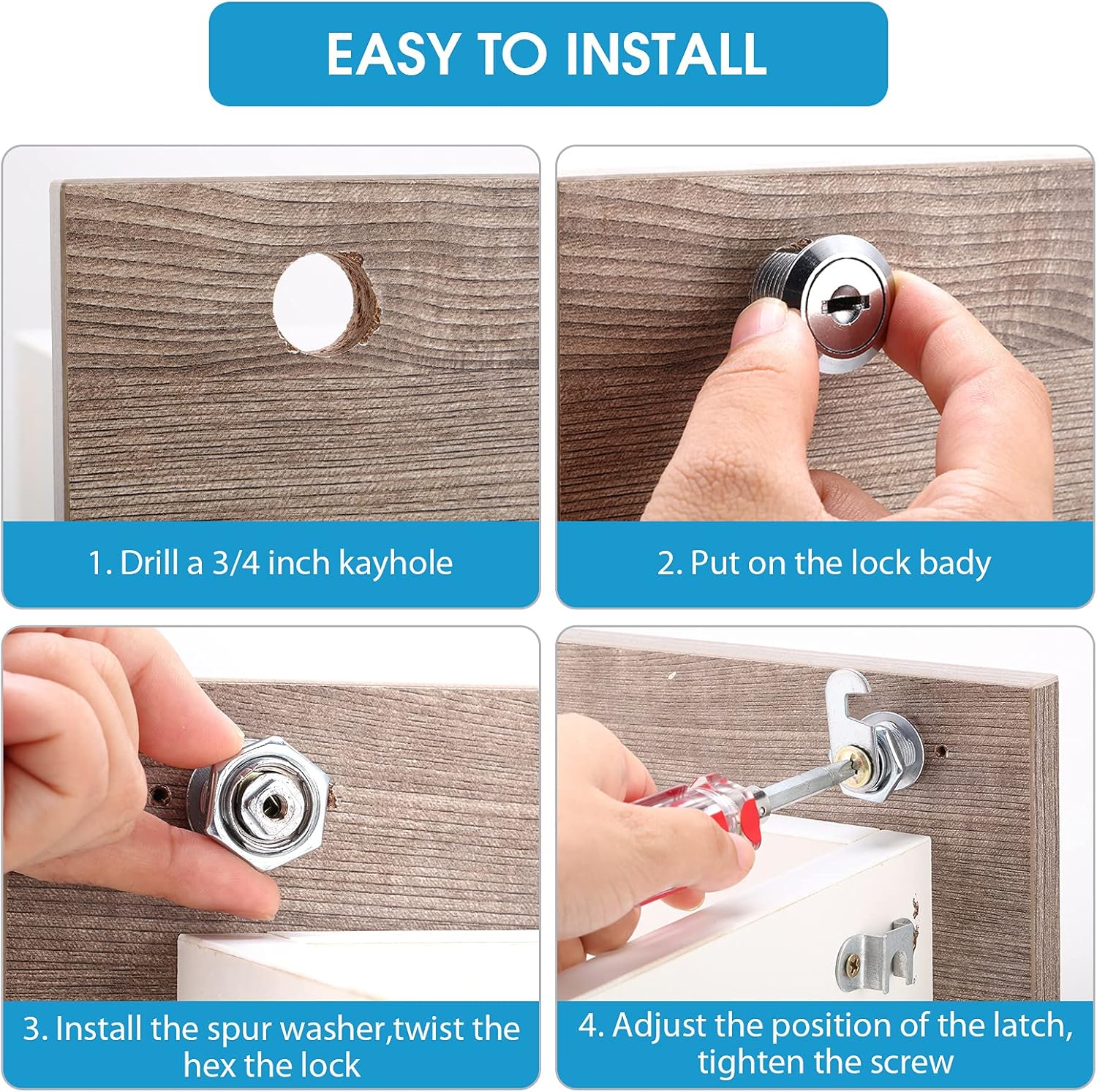 EASY TO INSTALL

1. Drill a 3/4 inch kayhole

2. Put on the lock bady

3. Install the spur washer,twist the hex the lock

4. Adjust the position of the latch, tighten the screw